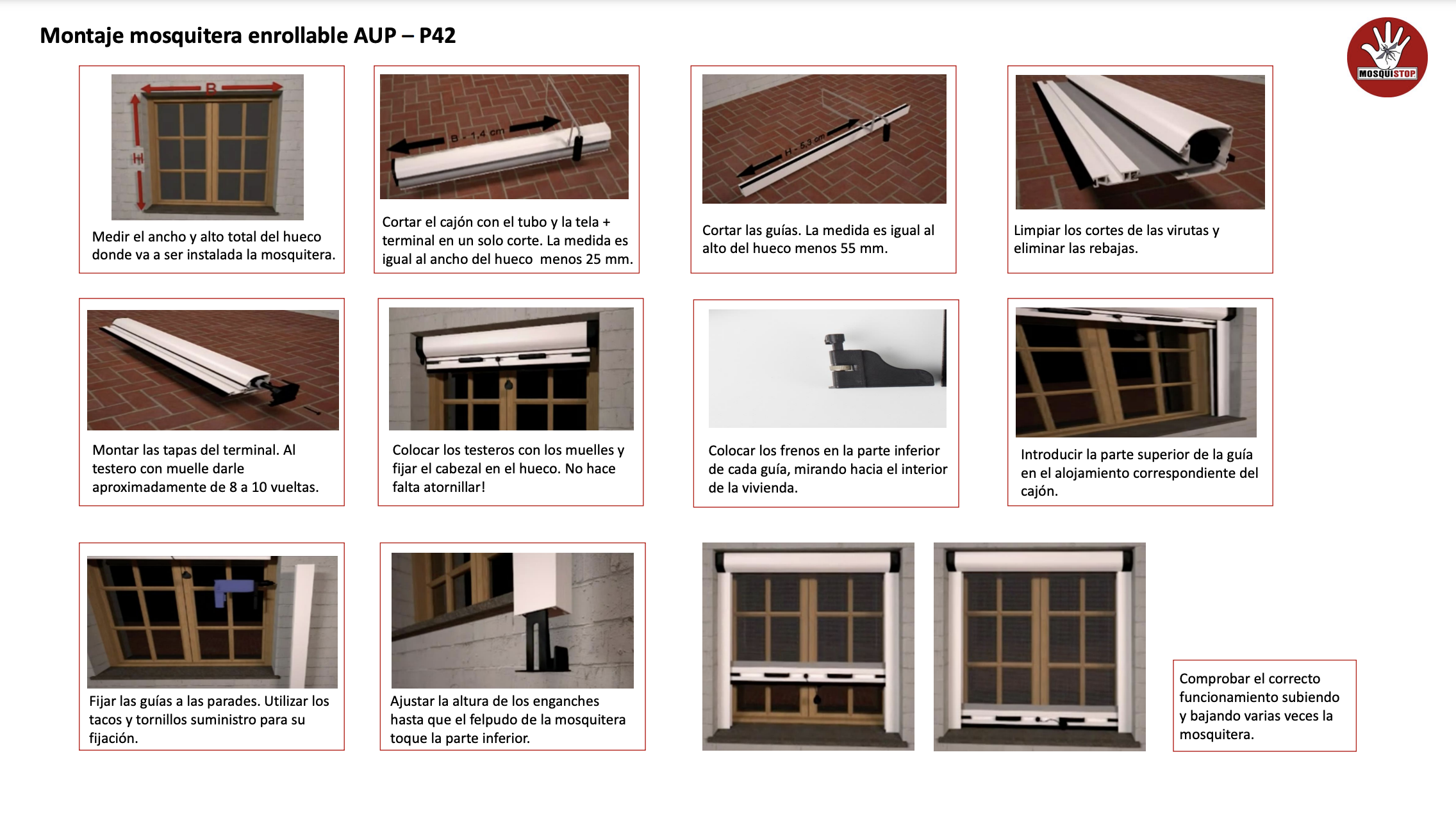 Montaje mosquitera enrollable AUP – P42

MOSQUISTOP

B

H

Medir el ancho y alto total del hueco donde va a ser instalada la mosquitera.

B - 1,4 cm

Cortar el cajón con el tubo y la tela + terminal en un solo corte. La medida es igual al ancho del hueco menos 25 mm.

H - 5,3 cm

Cortar las guías. La medida es igual al alto del hueco menos 55 mm.

Limpiar los cortes de las virutas y eliminar las rebajas.

Montar las tapas del terminal. Al testero con muelle darle aproximadamente de 8 a 10 vueltas.

Colocar los testeros con los muelles y fijar el cabezal en el hueco. No hace falta atornillar!

Colocar los frenos en la parte inferior de cada guía, mirando hacia el interior de la vivienda.

Introducir la parte superior de la guía en el alojamiento correspondiente del cajón.

Fijar las guías a las parades. Utilizar los tacos y tornillos suministro para su fijación.

Ajustar la altura de los enganches hasta que el felpudo de la mosquitera toque la parte inferior.

Comprobar el correcto funcionamiento subiendo y bajando varias veces la mosquitera.